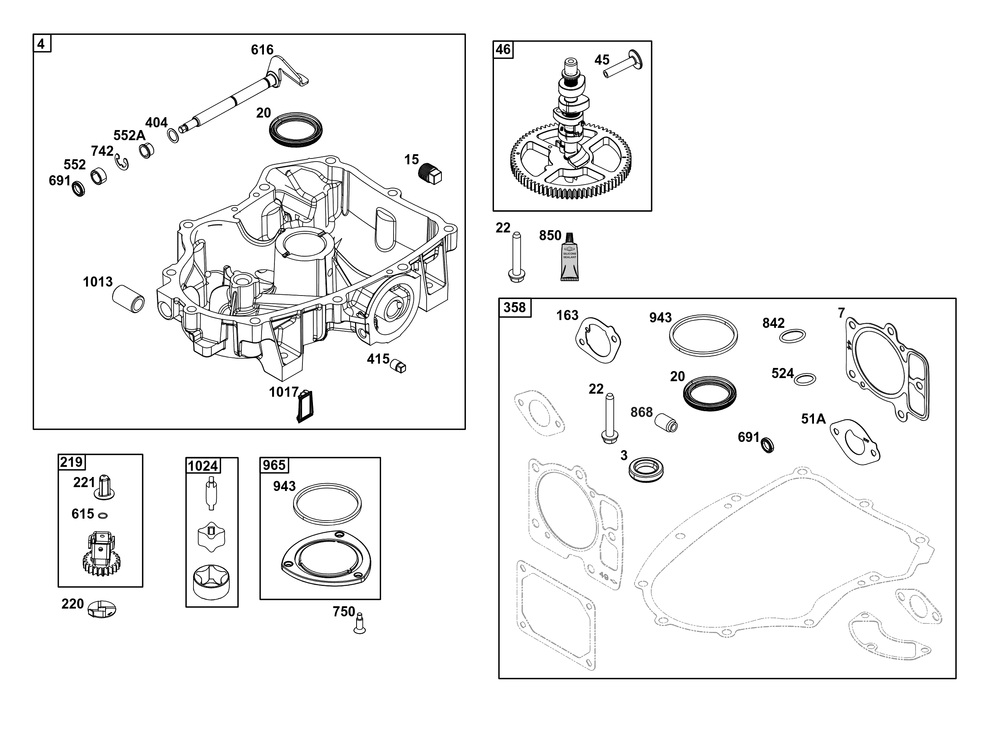 4
616
20
404
552A
742
552
691
15
1013
415
1017
46
45
22
850
358
163
943
842
7
20
524
22
868
51A
691
3
219
221
615
220
1024
965
943
750